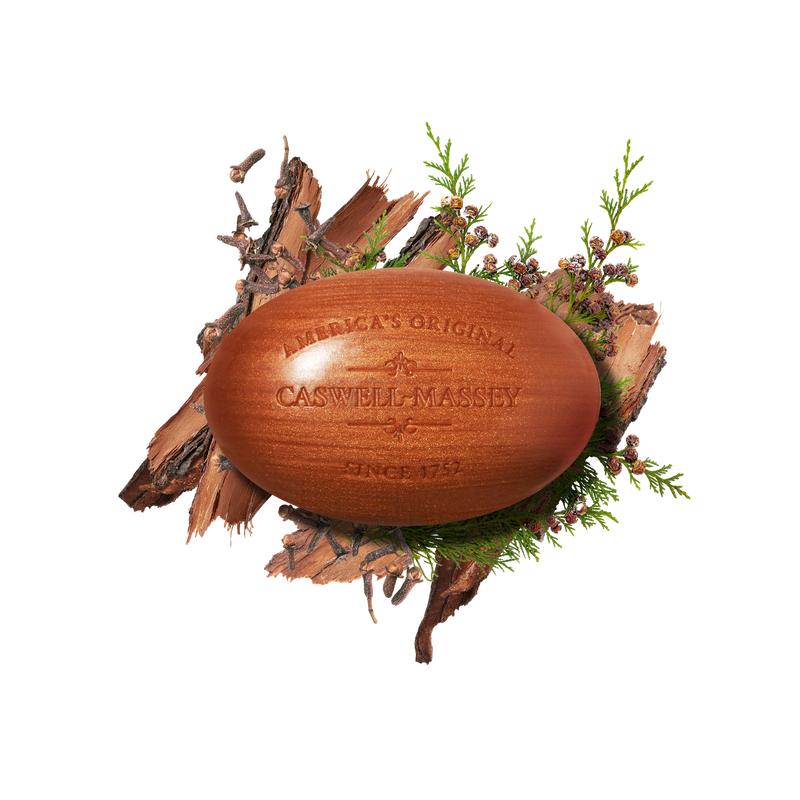 AMERICA'S ORIGINAL
CASWELL-MASSEY
SINCE 1752