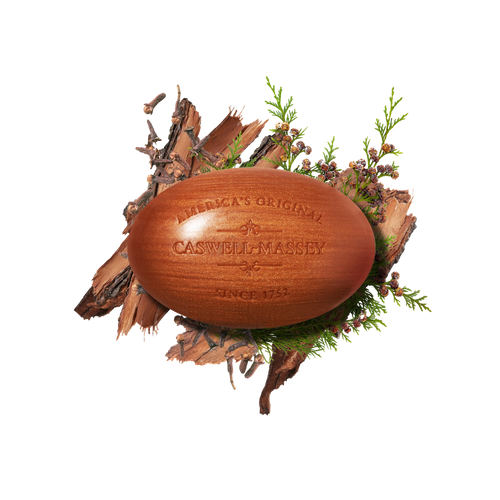 AMERICA'S ORIGINAL

CASWELL-MASSEY

SINCE 1752