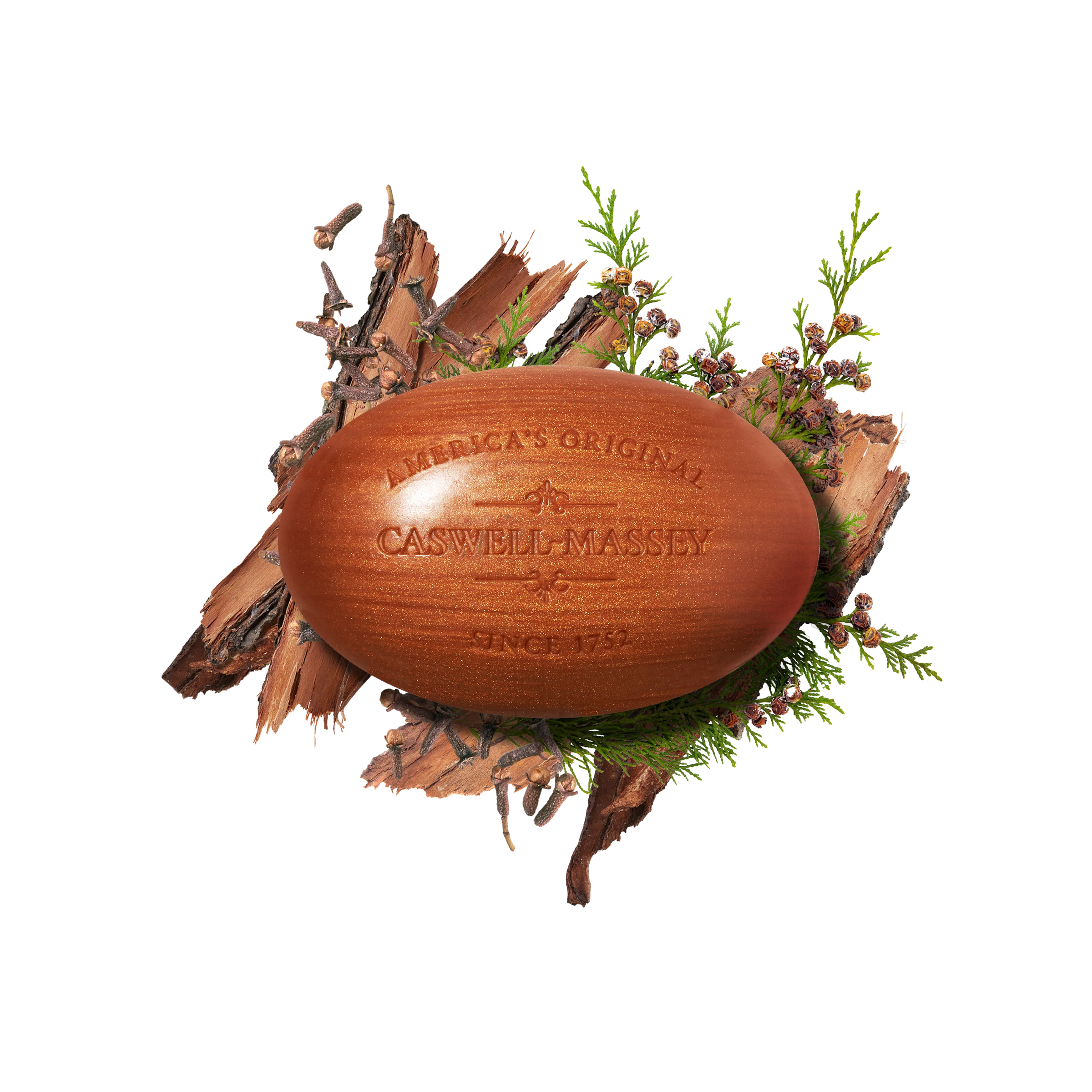 AMERICA'S ORIGINAL

CASWELL-MASSEY

SINCE 1752