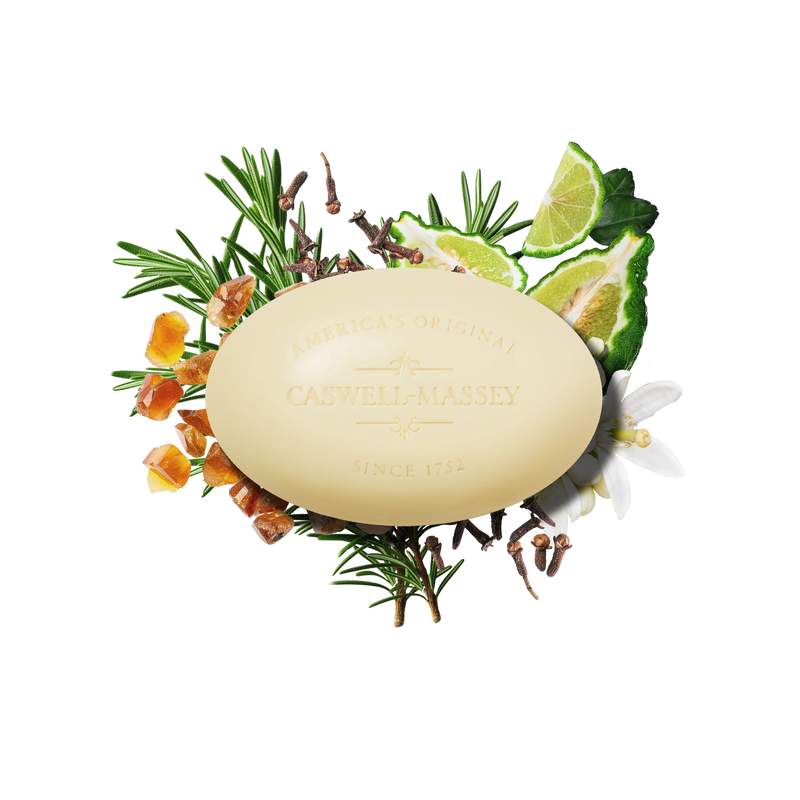 AMERICA'S ORIGINAL
CASWELL-MASSEY
SINCE 1752