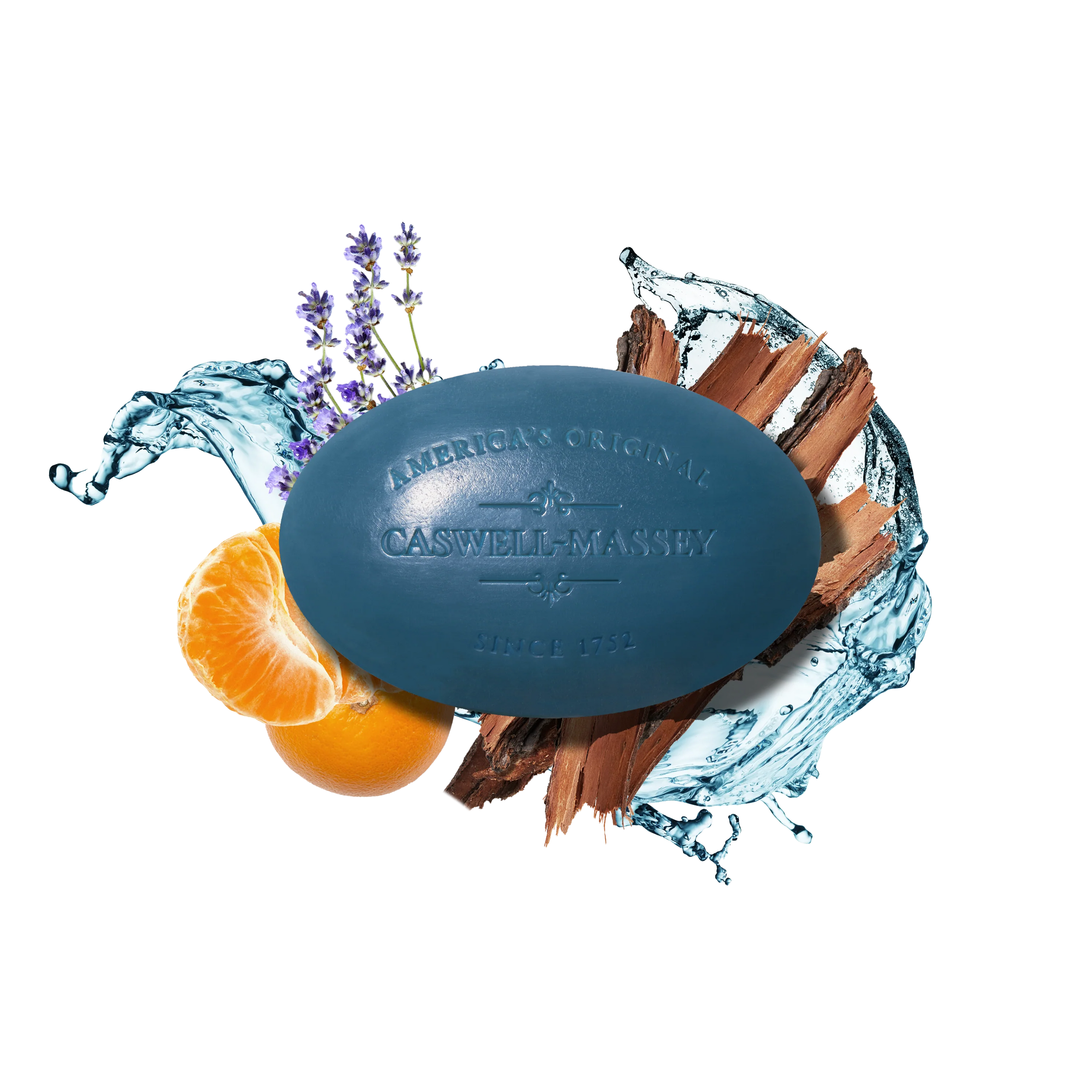 AMERICA'S ORIGINAL
CASWELL-MASSEY
SINCE 1752