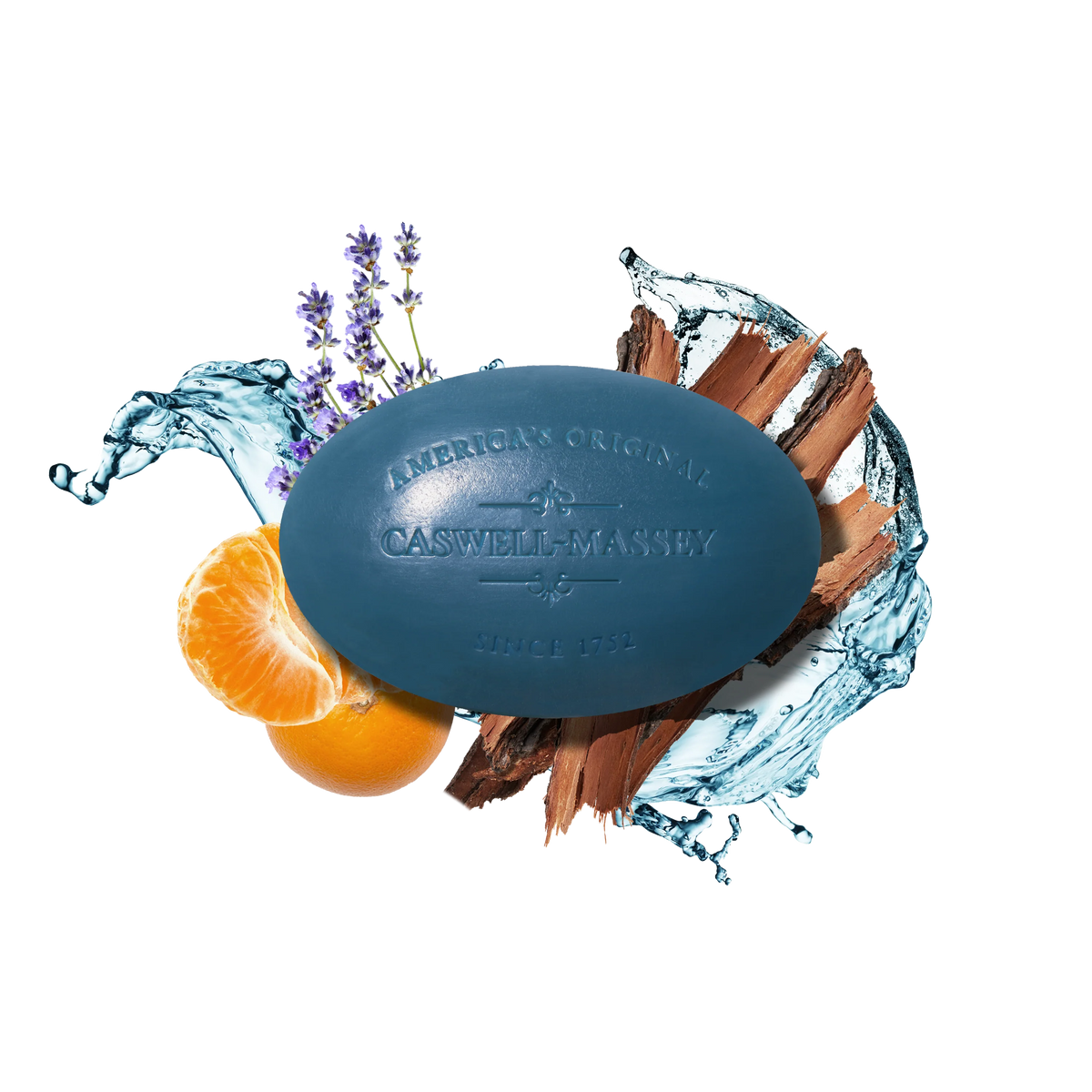 AMERICA'S ORIGINAL
CASWELL-MASSEY
SINCE 1752