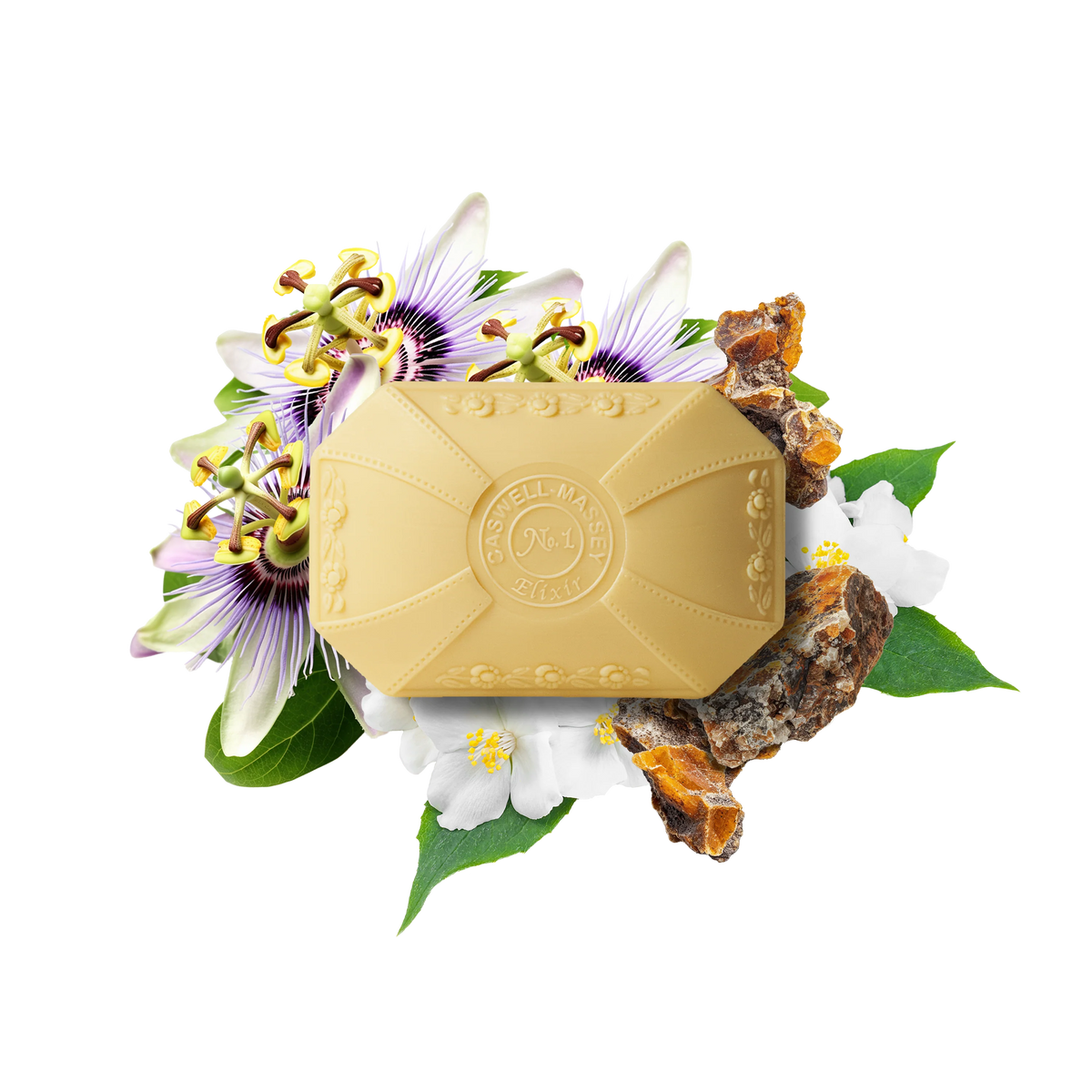 CASWELL-MASSEY
No. 1
Elixir