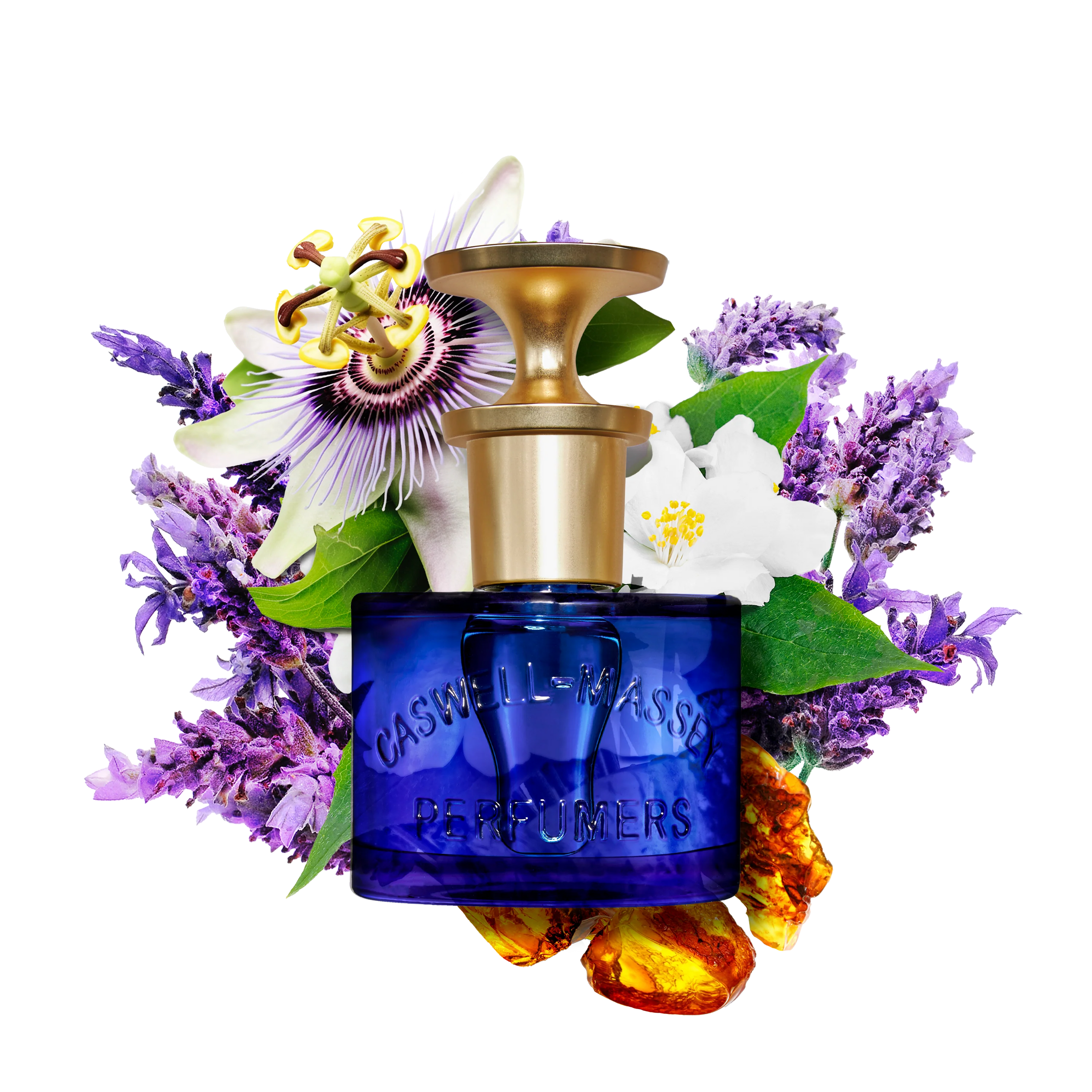 CASWELL-MASSEY
PERFUMERS