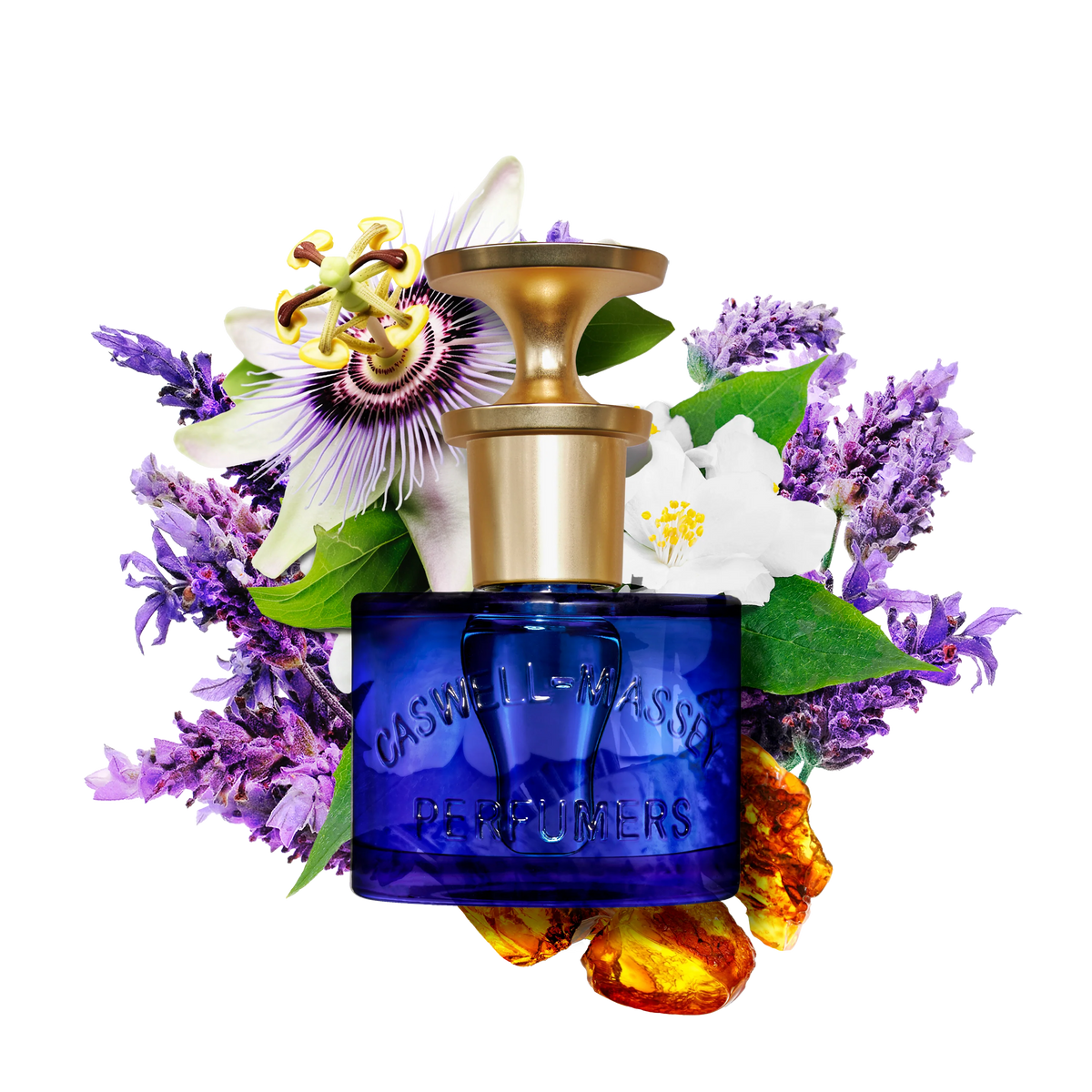 CASWELL-MASSEY
PERFUMERS