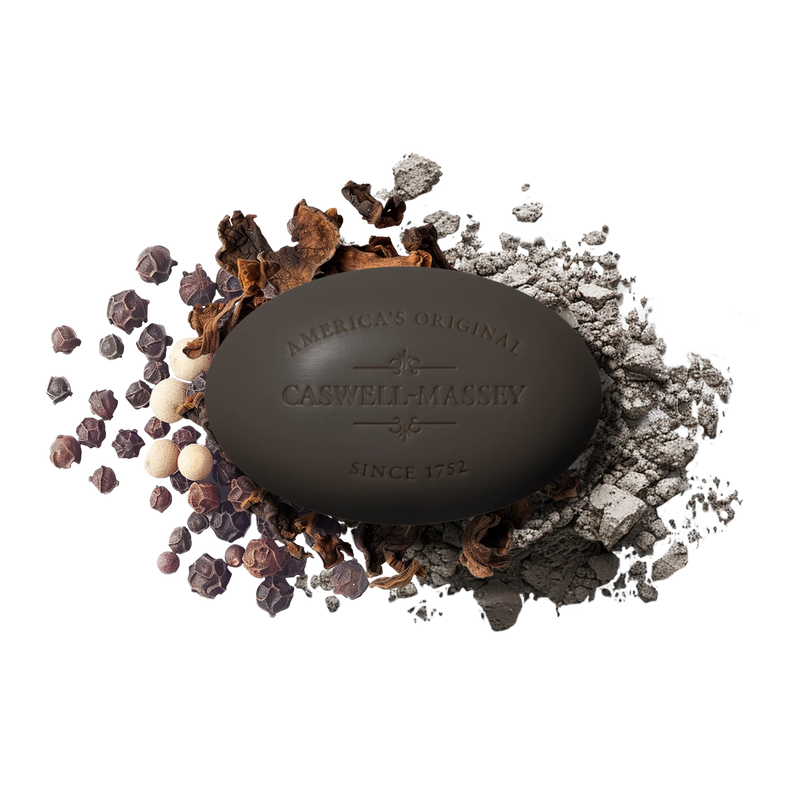 AMERICA'S ORIGINAL

CASWELL-MASSEY

SINCE 1752