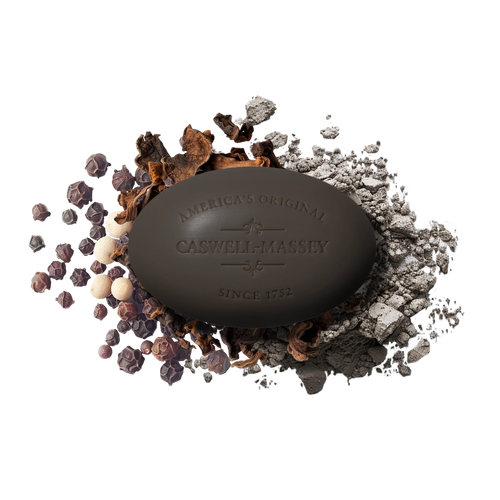 AMERICA'S ORIGINAL

CASWELL-MASSEY

SINCE 1752