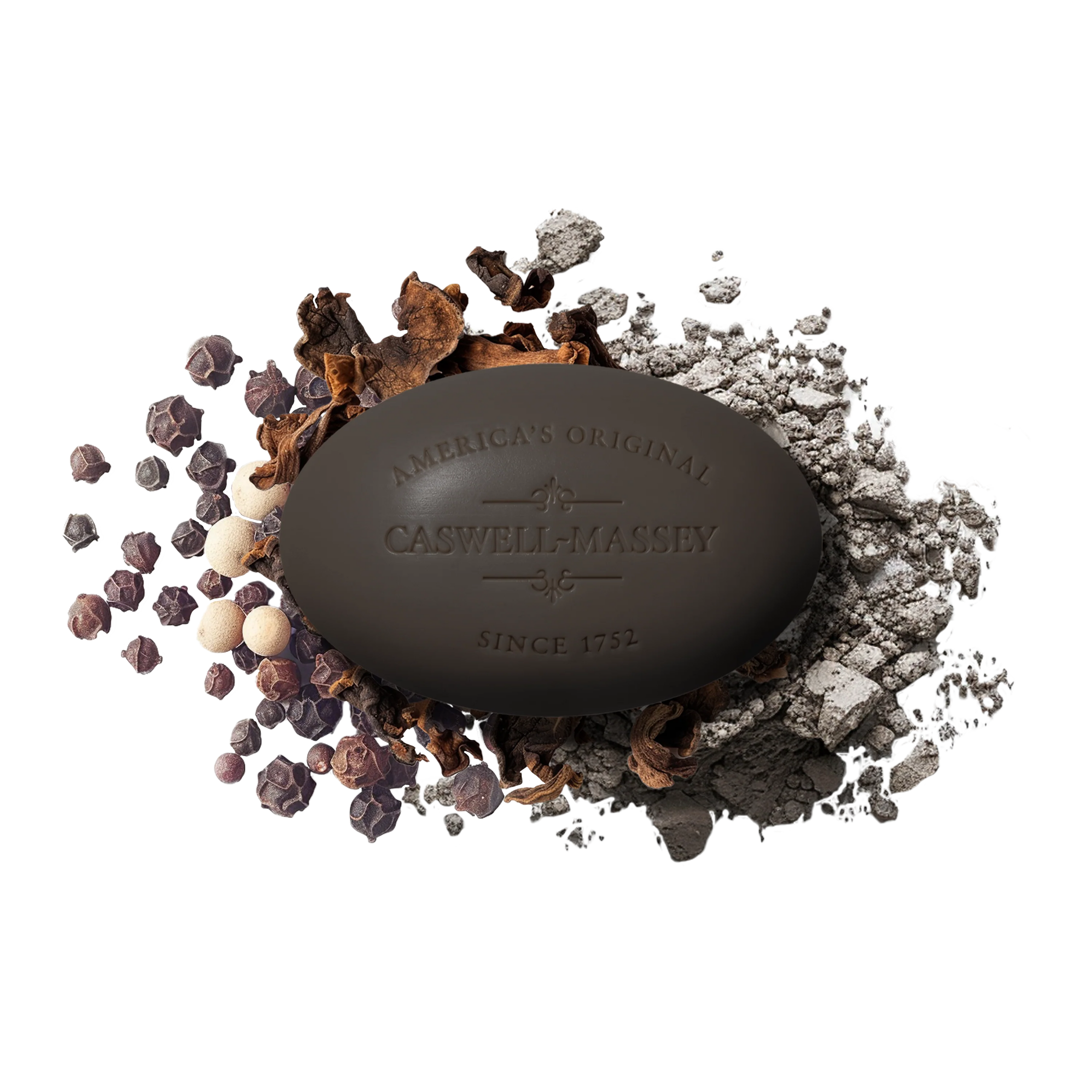 AMERICA'S ORIGINAL

CASWELL-MASSEY

SINCE 1752