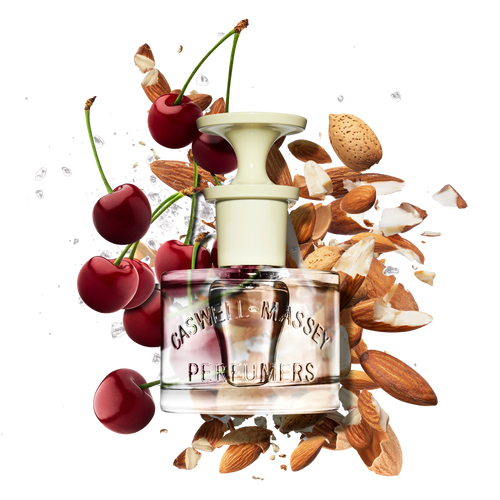 CASWELL-MASSEY
PERFUMERS