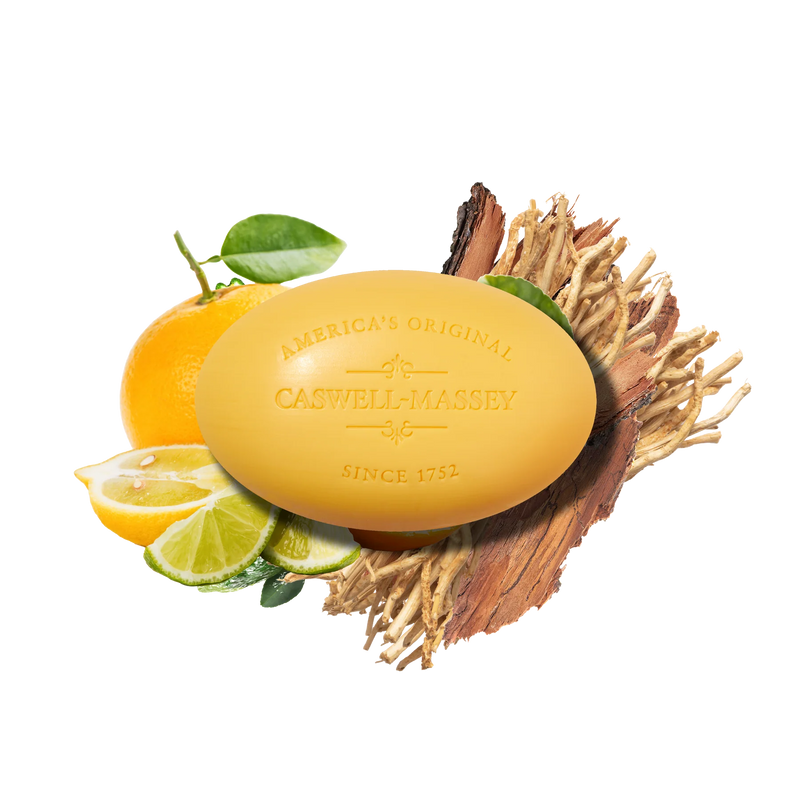 AMERICA'S ORIGINAL
CASWELL-MASSEY
SINCE 1752