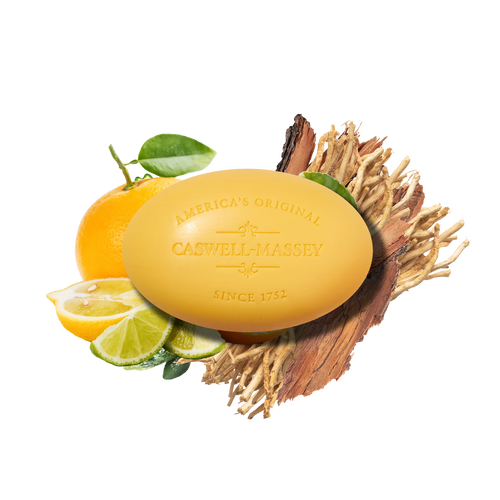 AMERICA'S ORIGINAL
CASWELL-MASSEY
SINCE 1752