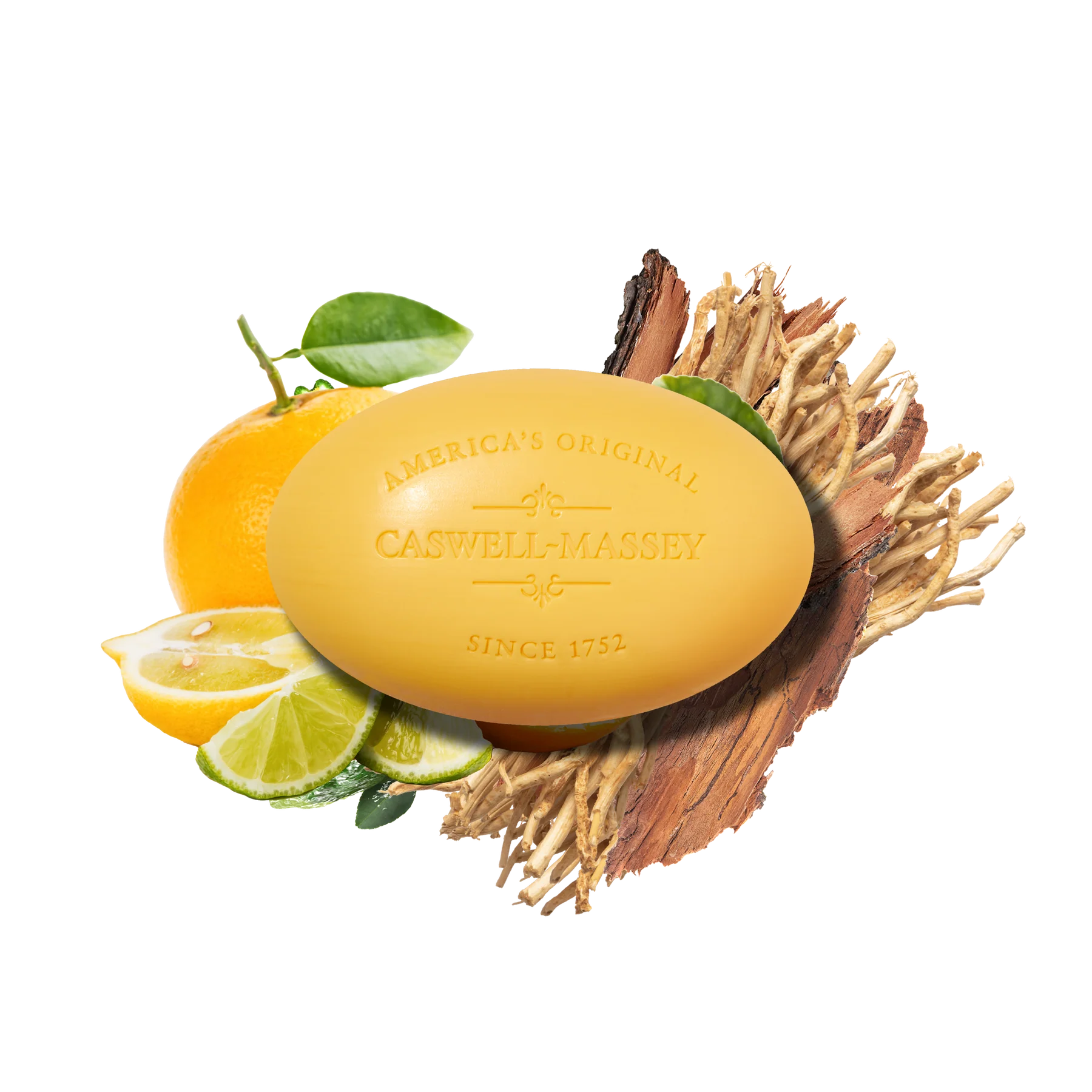 AMERICA'S ORIGINAL

CASWELL-MASSEY

SINCE 1752