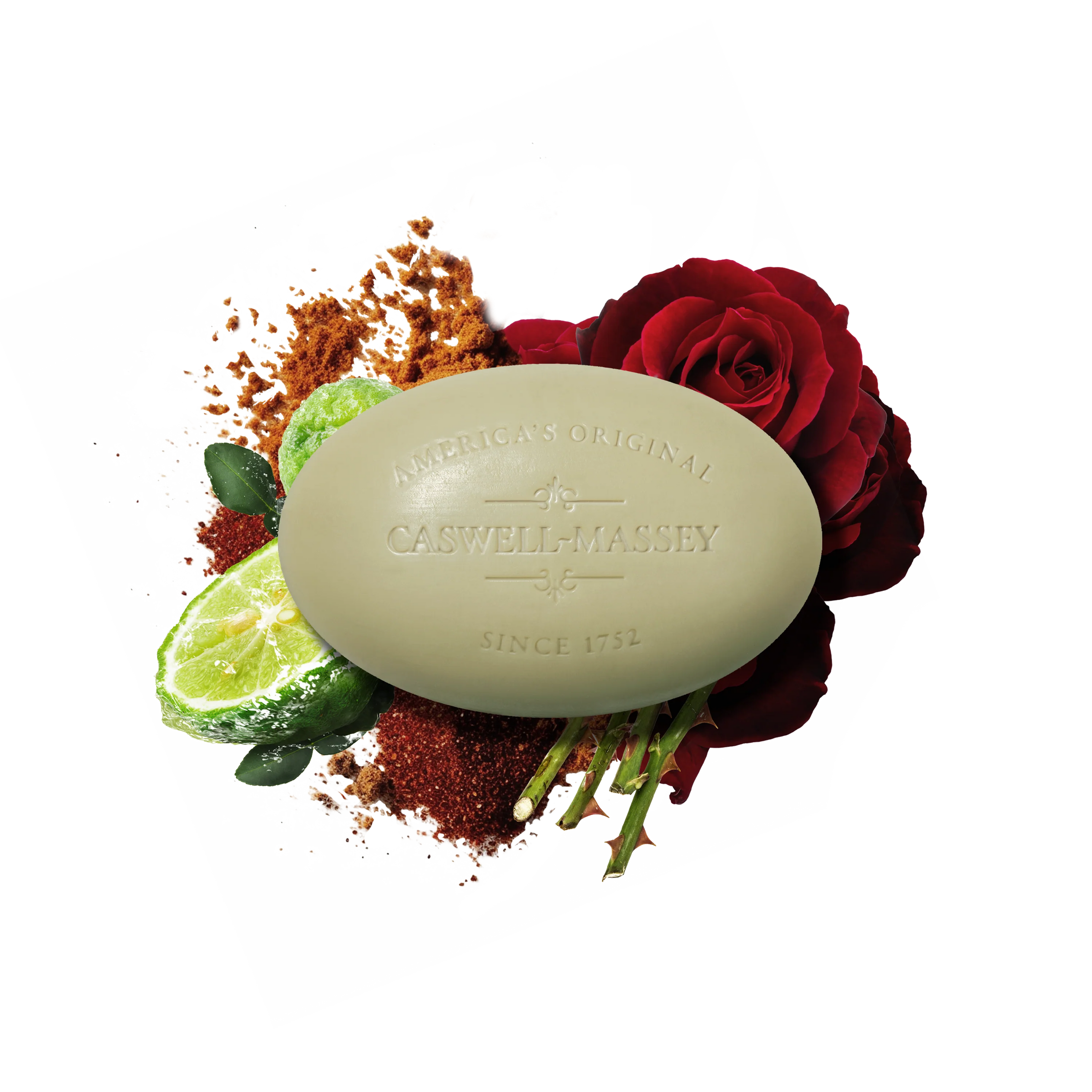 AMERICA'S ORIGINAL

CASWELL-MASSEY

SINCE 1752