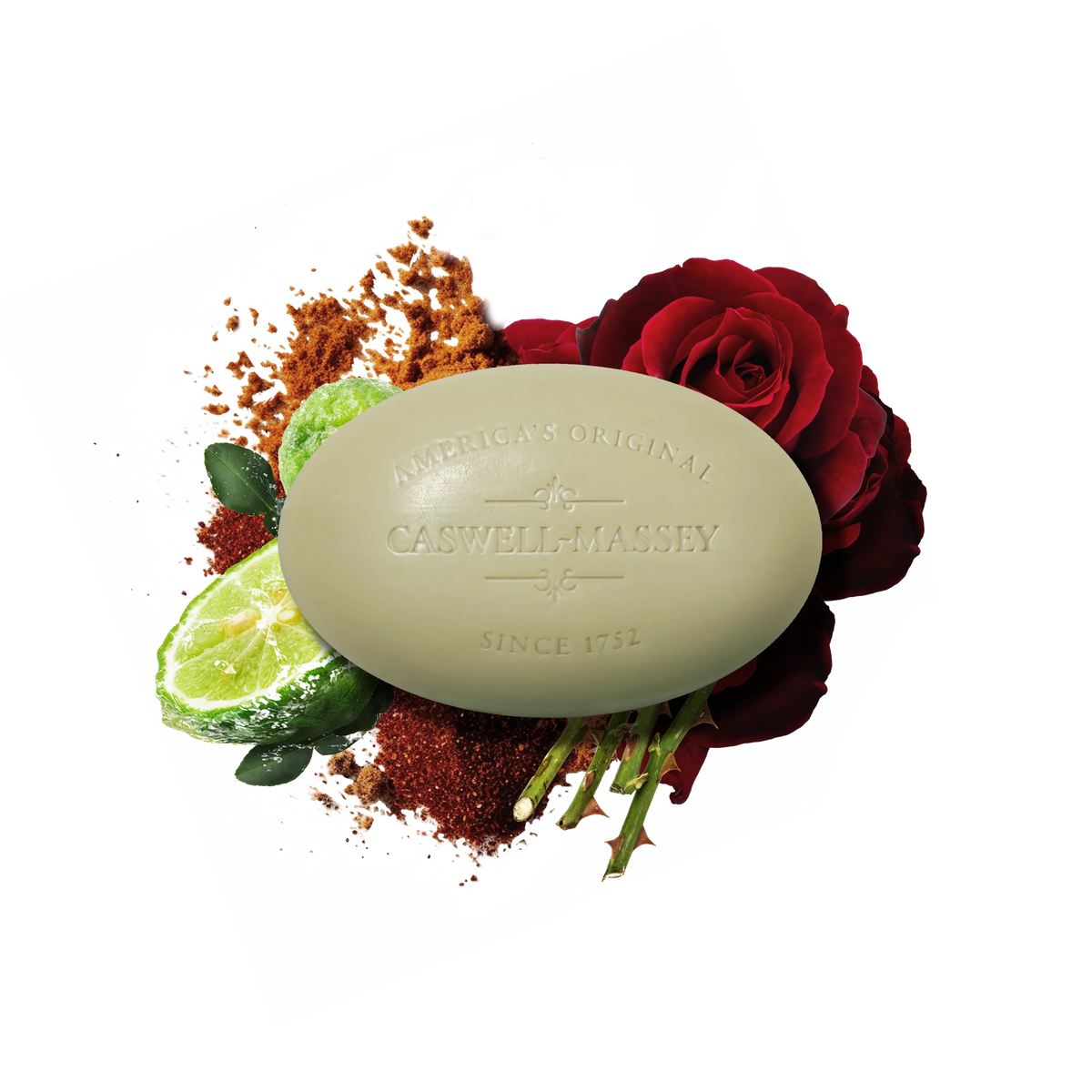 AMERICA'S ORIGINAL
CASWELL-MASSEY
SINCE 1752