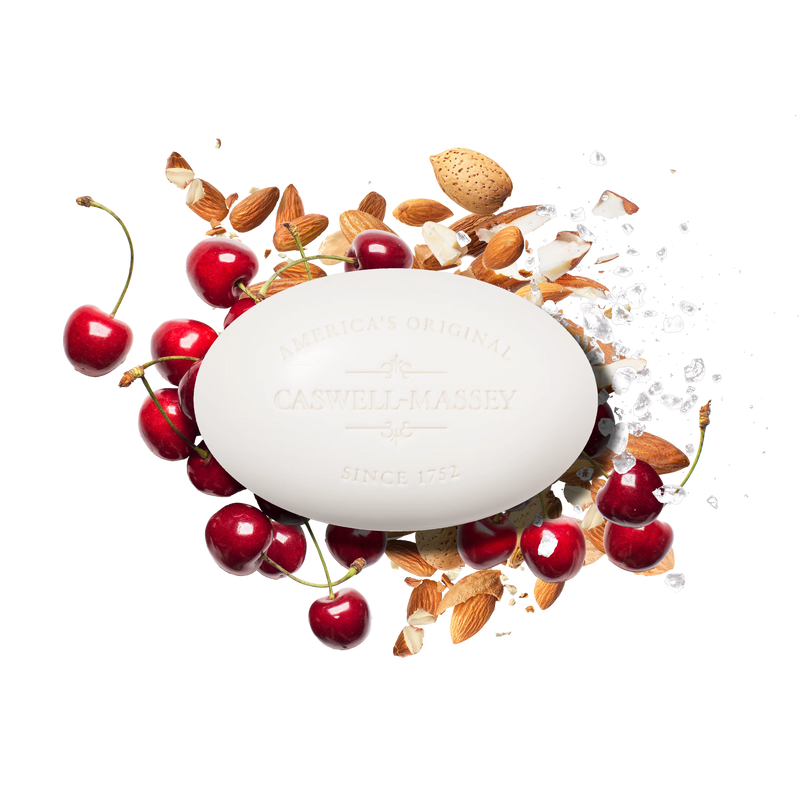 AMERICA'S ORIGINAL
CASWELL-MASSEY
SINCE 1752