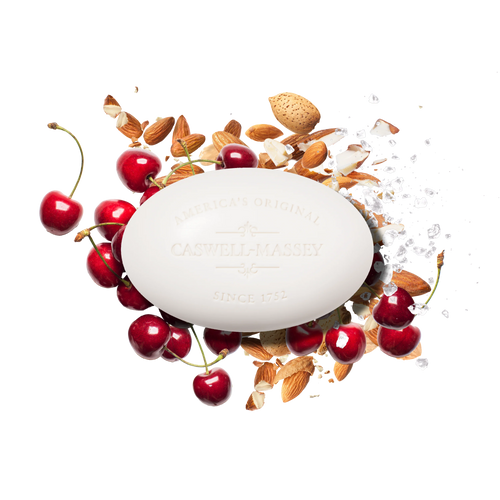 AMERICA'S ORIGINAL
CASWELL-MASSEY
SINCE 1752