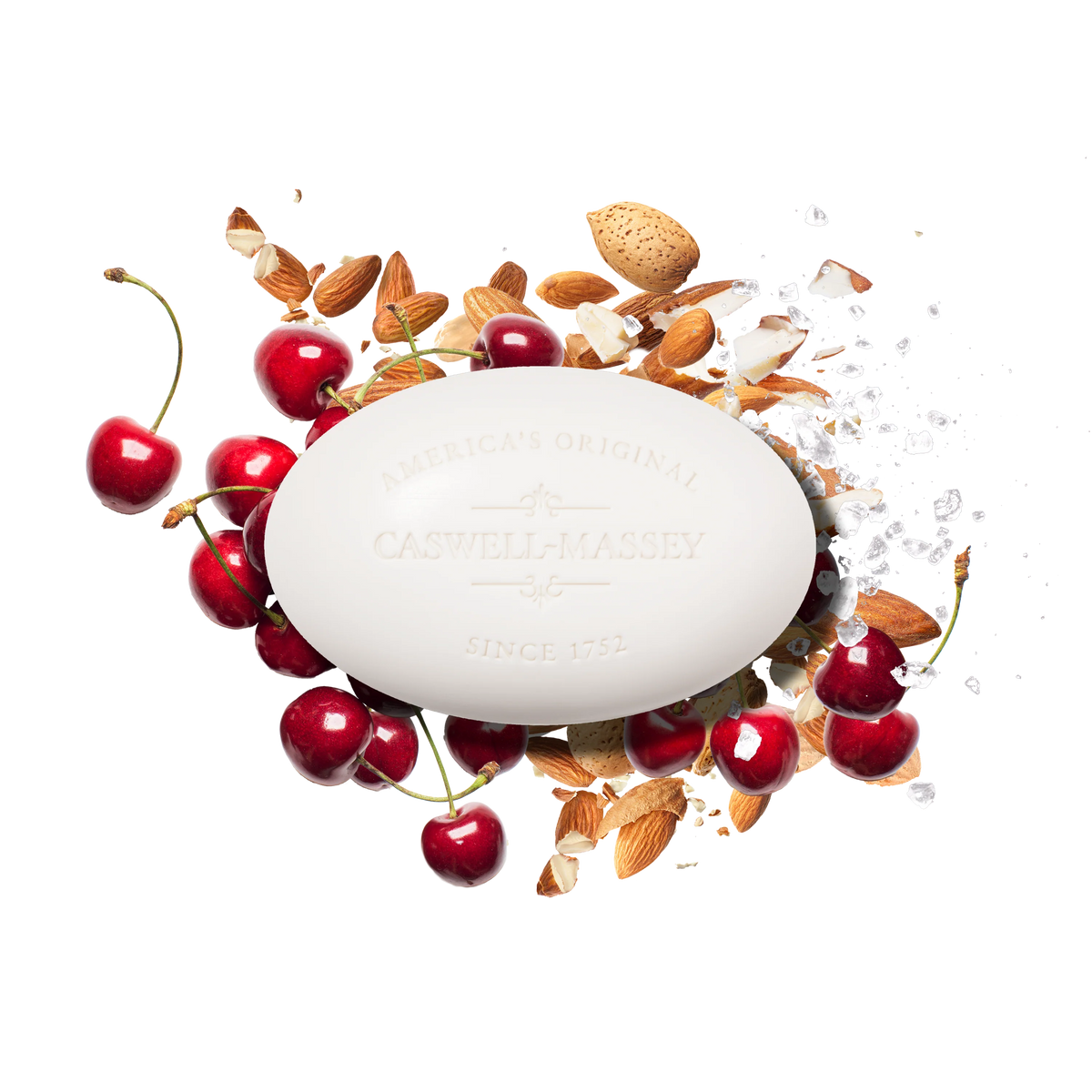 AMERICA'S ORIGINAL
CASWELL-MASSEY
SINCE 1752