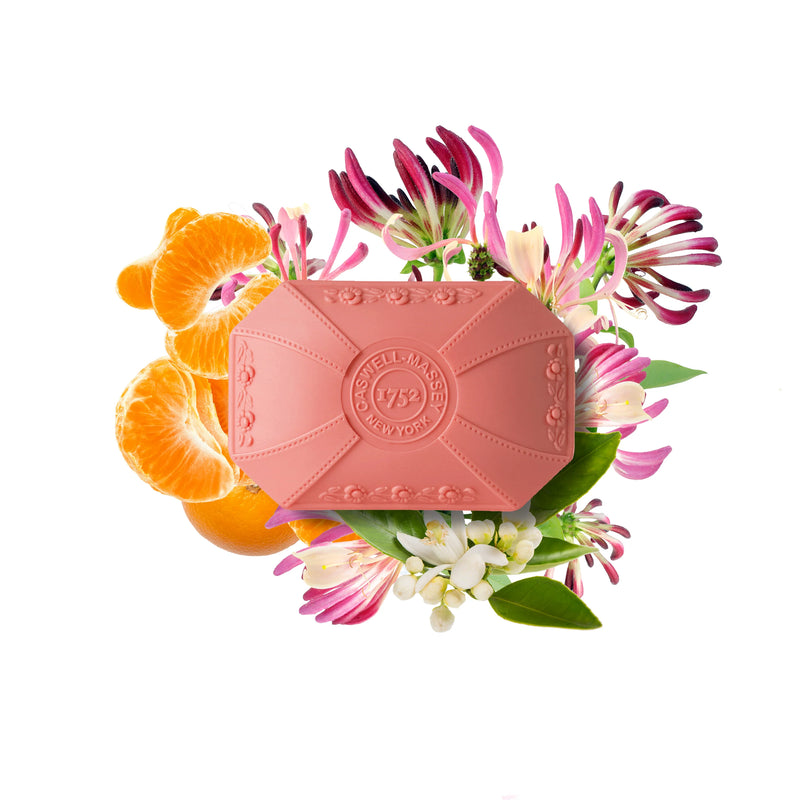 CASWELL-MASSEY
1752
NEW YORK