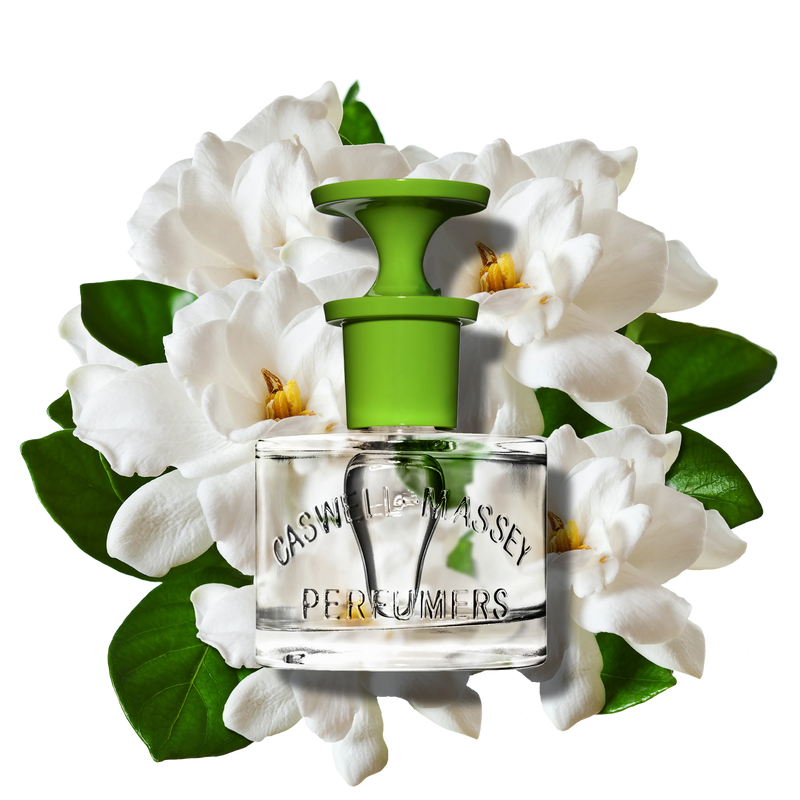 CASWELL-MASSEY
PERFUMERS